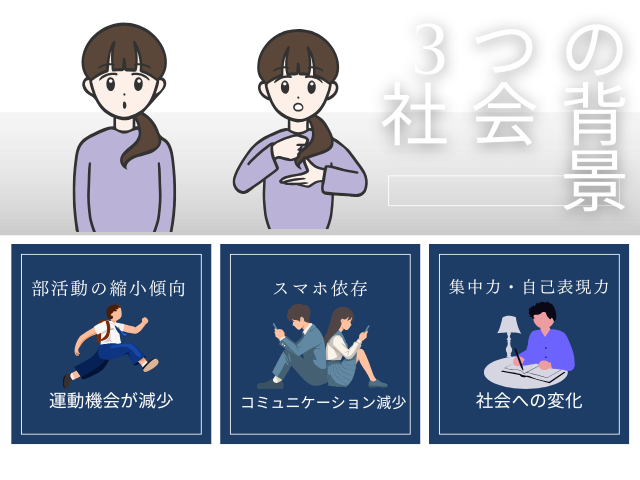 3つの社会背景

部活動の縮小傾向

運動機会が減少

スマホ依存

コミュニケーション減少

集中力・自己表現力

社会への変化